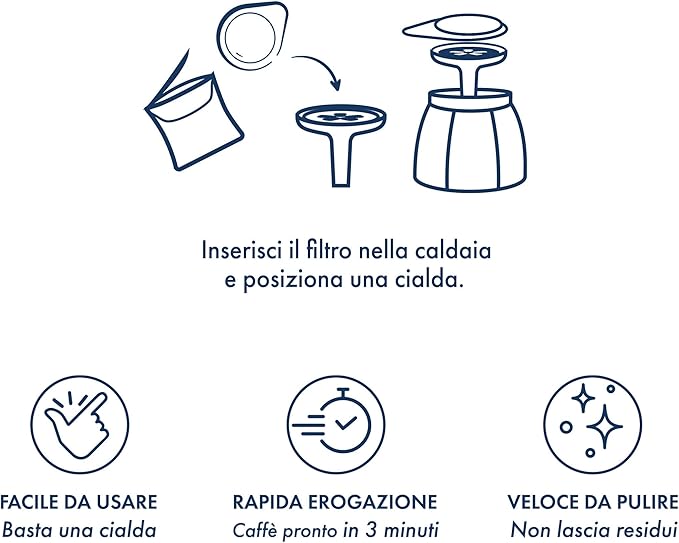 Inserisci il filtro nella caldaia
e posiziona una cialda.

FACILE DA USARE
Basta una cialda

RAPIDA EROGAZIONE
Caffè pronto in 3 minuti

VELOCE DA PULIRE
Non lascia residui