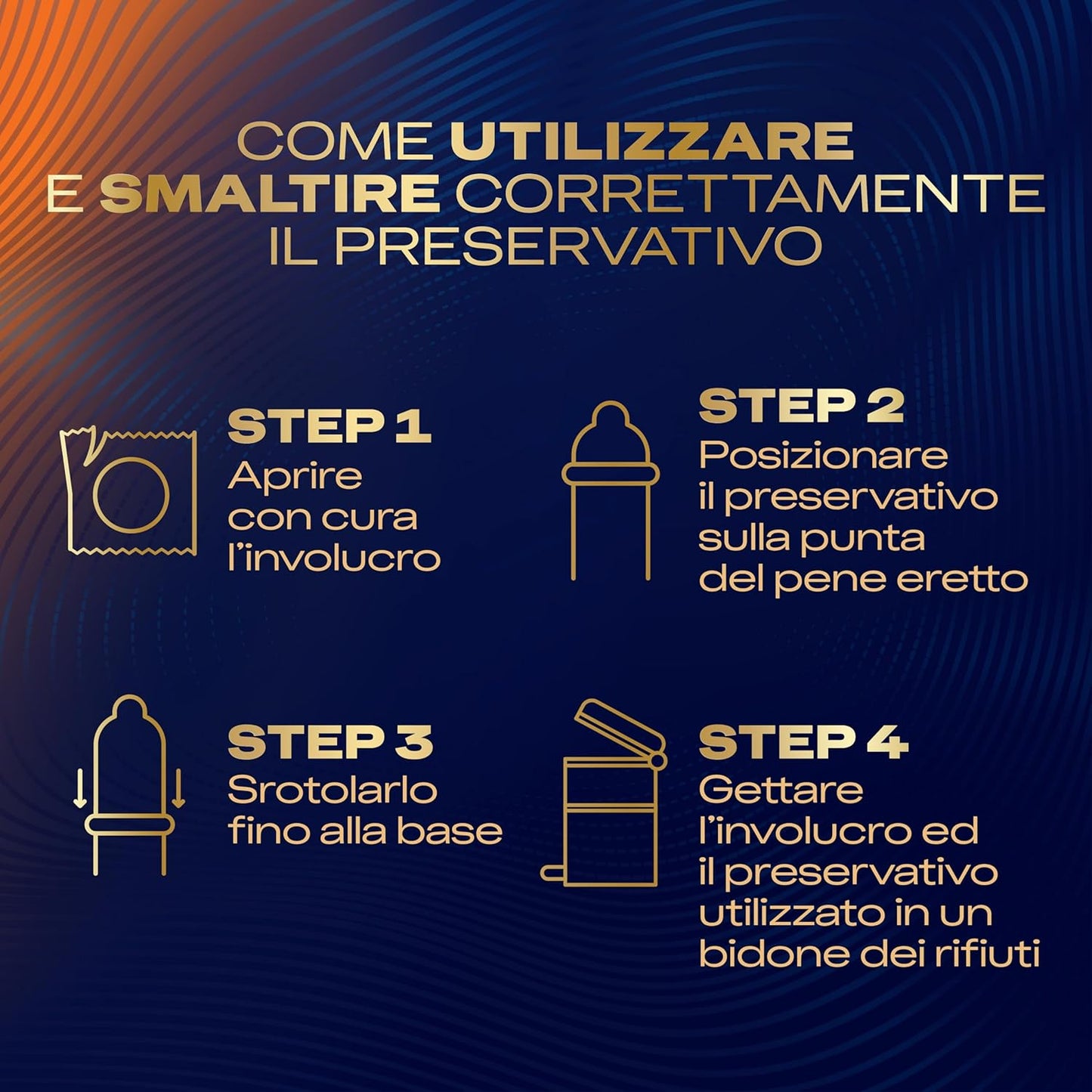 COME UTILIZZARE E SMALTIRE CORRETTAMENTE IL PRESERVATIVO

STEP 1
Aprire con cura l'involucro

STEP 2
Posizionare il preservativo sulla punta del pene eretto

STEP 3
Srotolarlo fino alla base

STEP 4
Gettare l'involucro ed il preservativo utilizzato in un bidone dei rifiuti